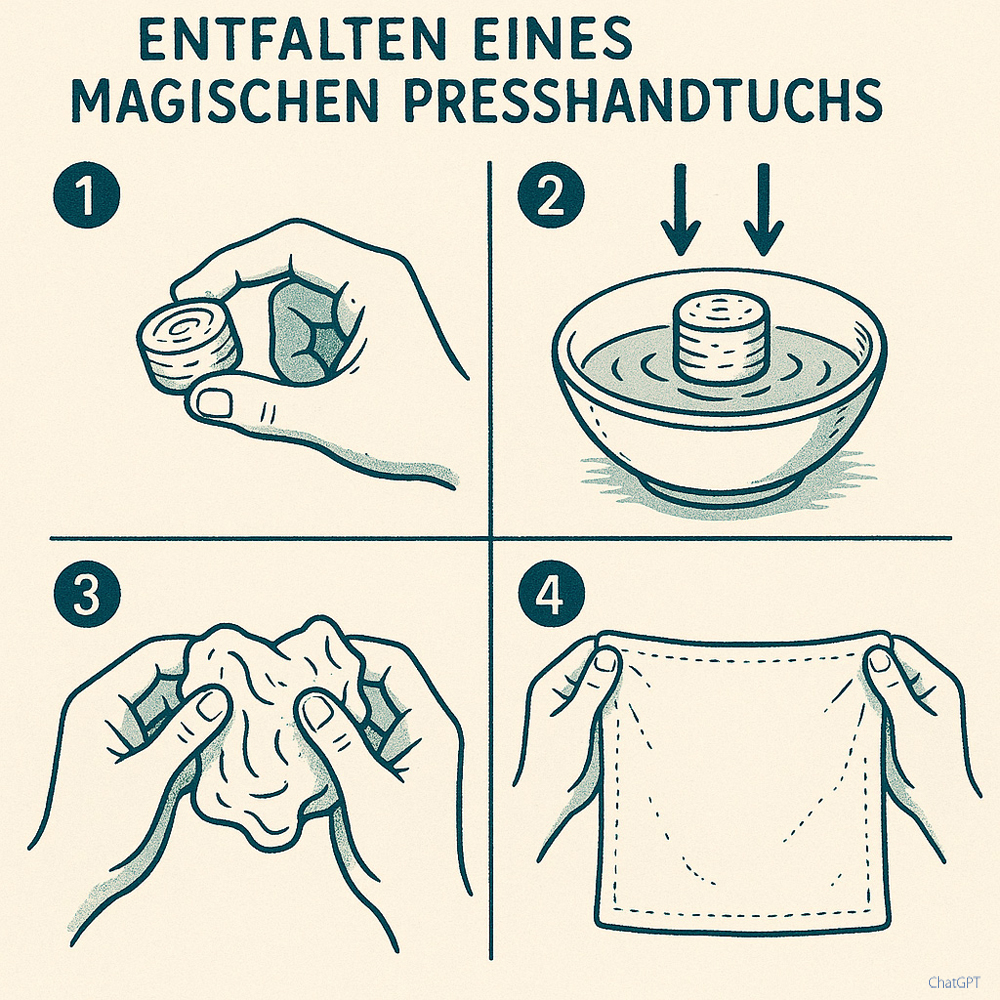 ENTFALTEN EINES MAGISCHEN PRESSHANDTUCHS

1

2

3

4

ChatGPT